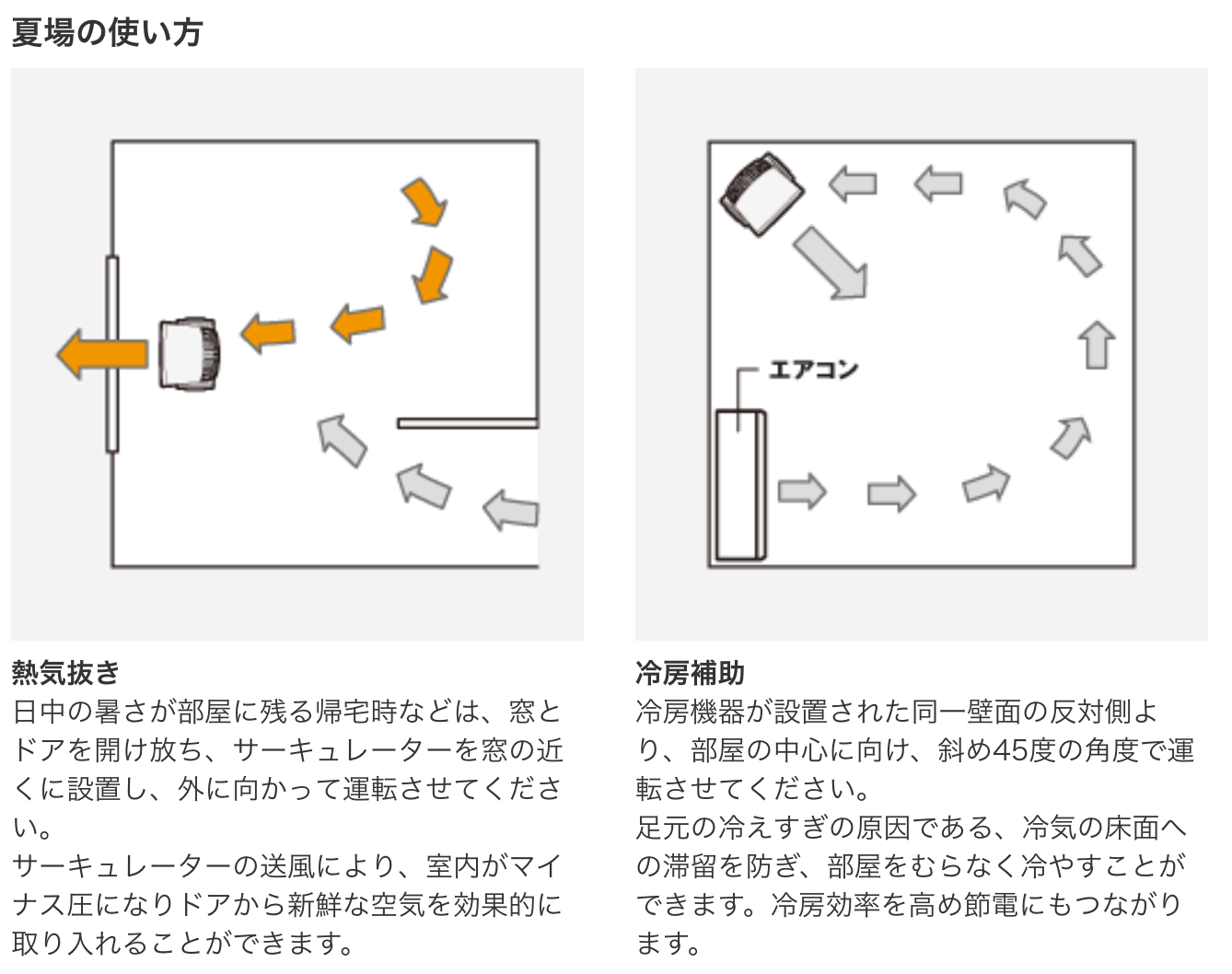 夏場の使い方

熱気抜き
日中の暑さが部屋に残る帰宅時などは、窓とドアを開け放ち、サーキュレーターを窓の近くに設置し、外に向かって運転させてください。
サーキュレーターの送風により、室内がマイナス圧になりドアから新鮮な空気を効果的に取り入れることができます。

エアコン

冷房補助
冷房機器が設置された同一壁面の反対側より、部屋の中心に向け、斜め45度の角度で運転させてください。
足元の冷えすぎの原因である、冷気の床面への滞留を防ぎ、部屋をむらなく冷やすことができます。冷房効率を高め節電にもつながります。