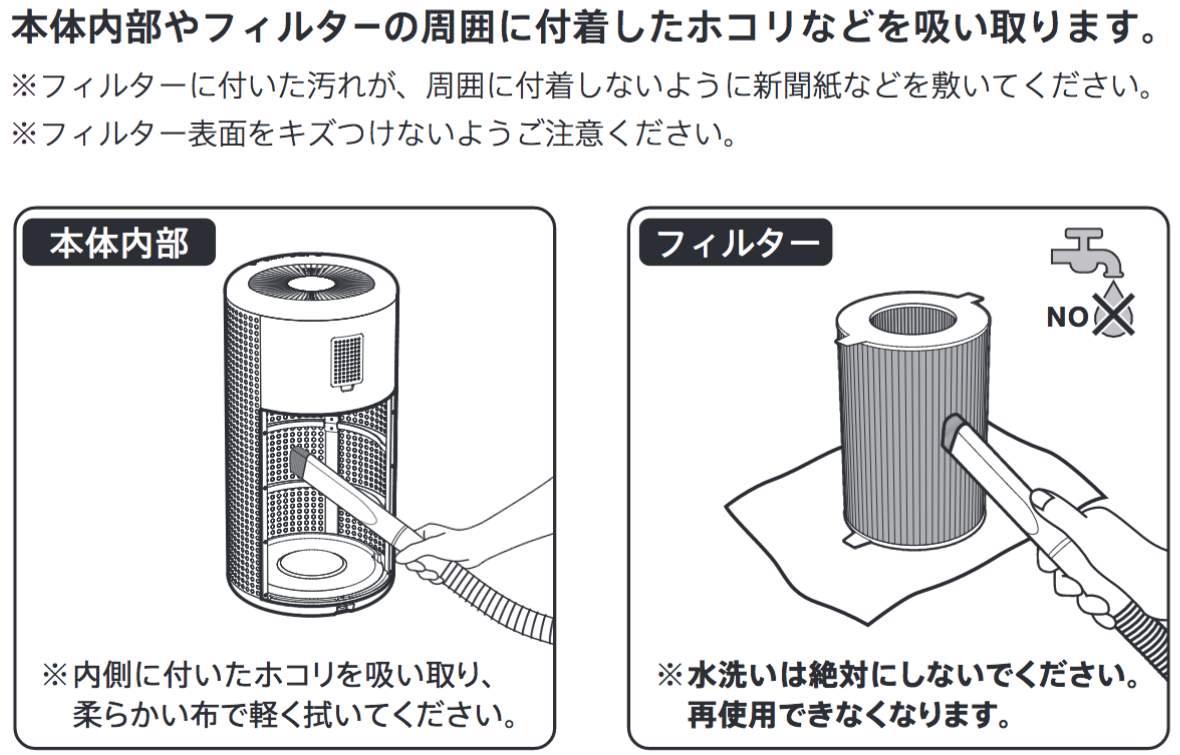 本体内部やフィルターの周囲に付着したホコリなどを吸い取ります。
※フィルターに付いた汚れが、周囲に付着しないように新聞紙などを敷いてください。
※フィルター表面をキズつけないようご注意ください。

本体内部

※内側に付いたホコリを吸い取り、柔らかい布で軽く拭いてください。

フィルター

NO

※水洗いは絶対にしないでください。再使用できなくなります。